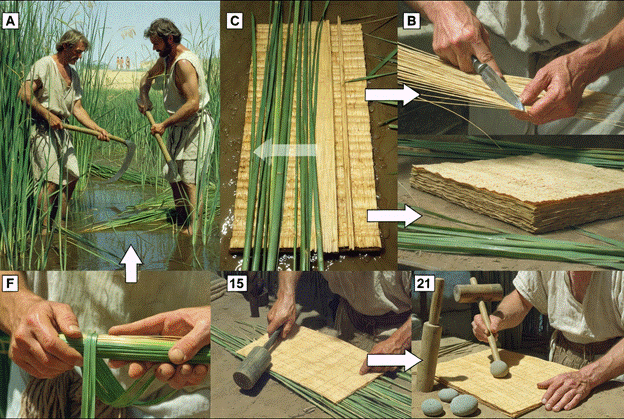 A

C

B

F

15

21